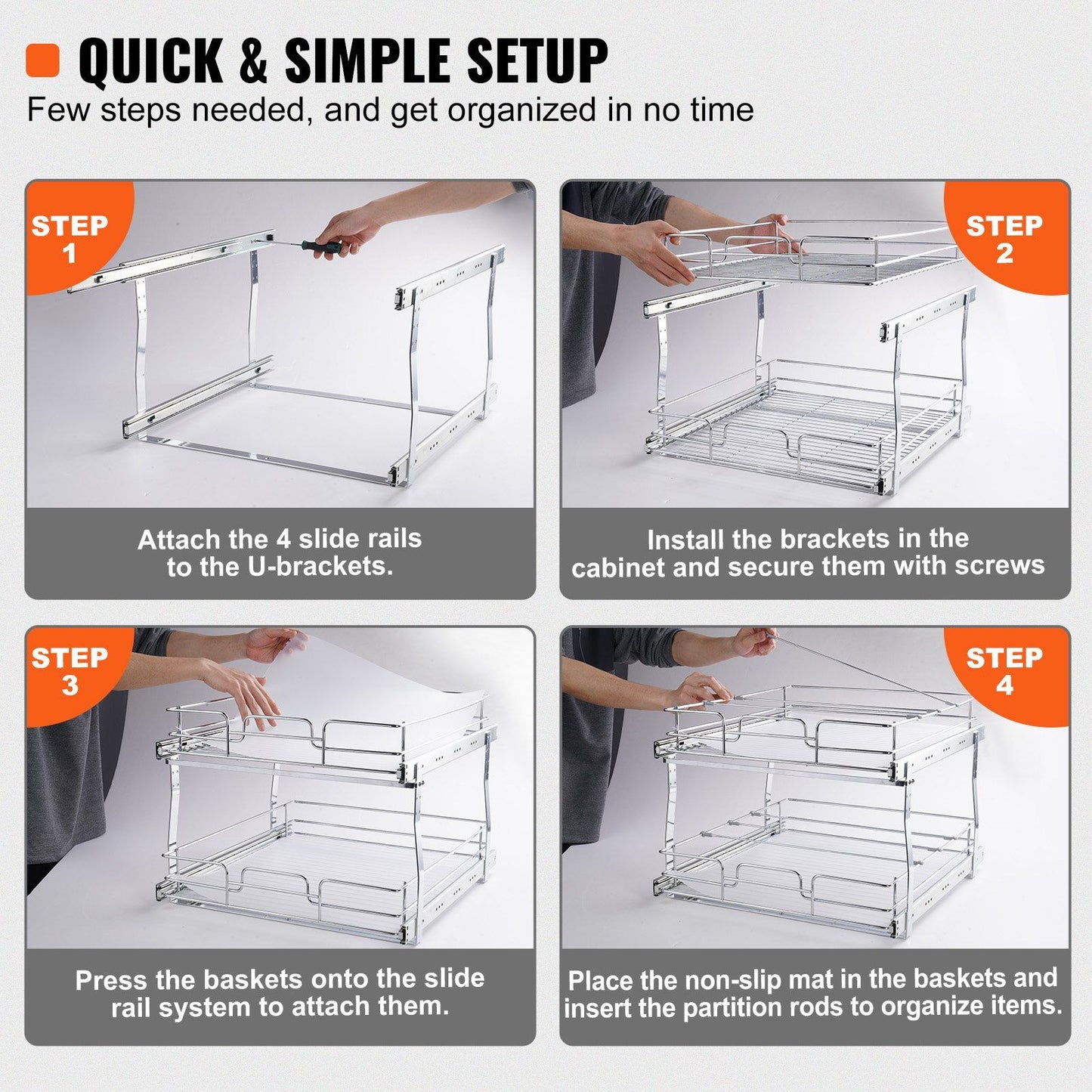 QUICK & SIMPLE SETUP
Few steps needed, and get organized in no time

STEP 1

Attach the 4 slide rails to the U-brackets.

STEP 2

Install the brackets in the cabinet and secure them with screws

STEP 3

Press the baskets onto the slide rail system to attach them.

STEP 4

Place the non-slip mat in the baskets and insert the partition rods to organize items.