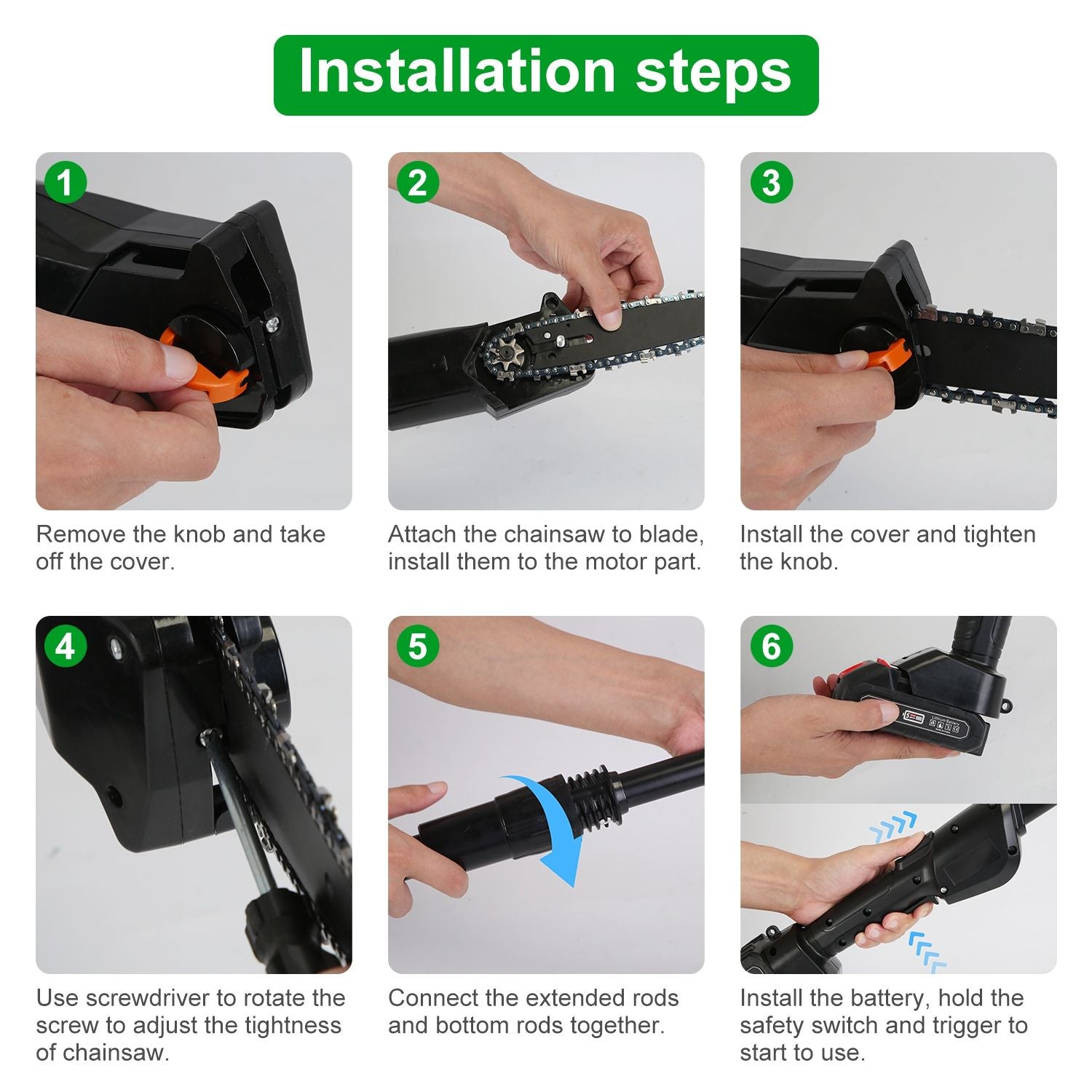 Installation steps

1

Remove the knob and take off the cover.

2

Attach the chainsaw to blade, install them to the motor part.

3

Install the cover and tighten the knob.

4

Use screwdriver to rotate the screw to adjust the tightness of chainsaw.

5

Connect the extended rods and bottom rods together.

6

Lithium Battery

Install the battery, hold the safety switch and trigger to start to use.